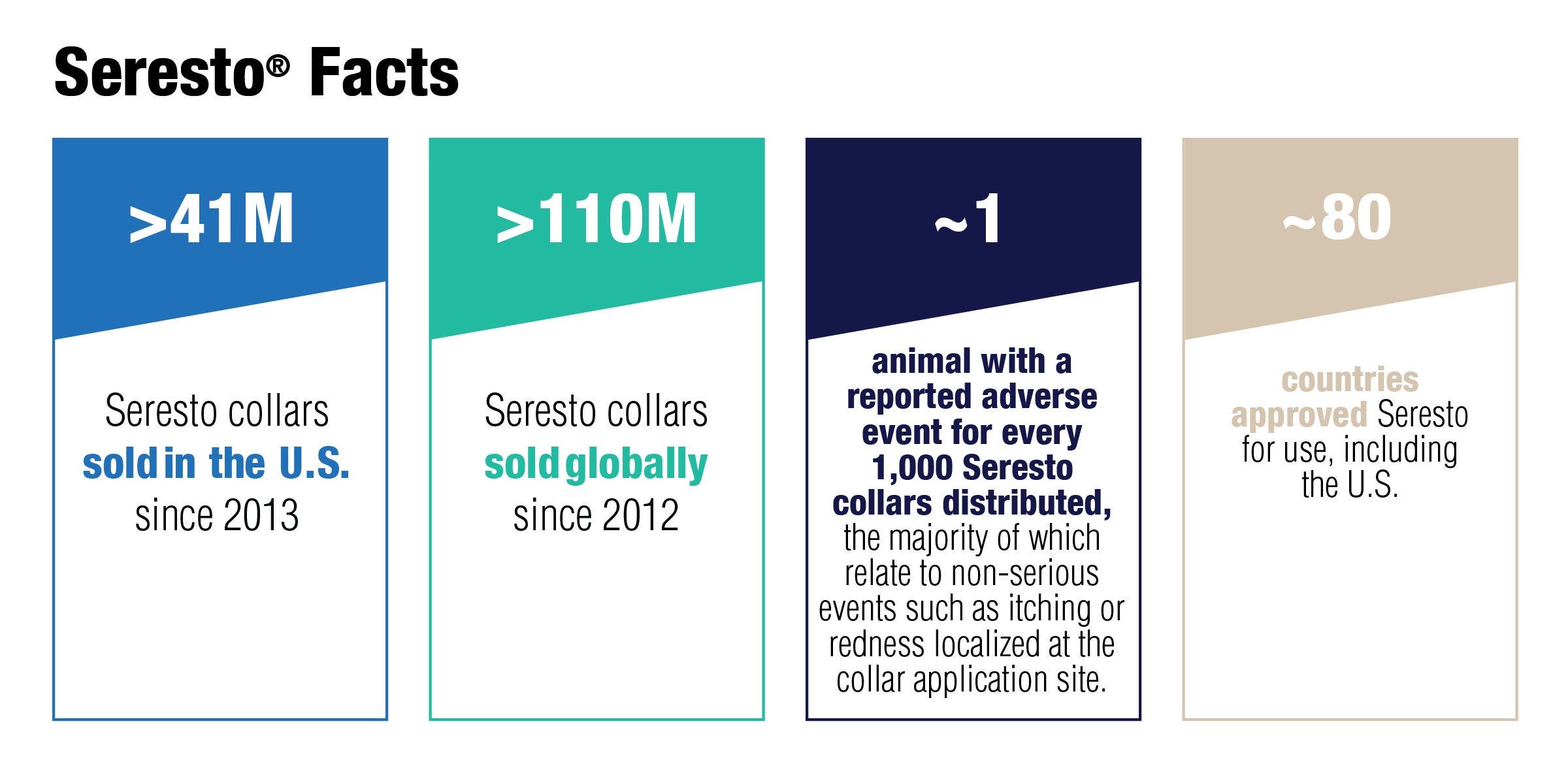 Seresto® Facts

>41M

Seresto collars sold in the U.S. since 2013

>110M

Seresto collars sold globally since 2012

~1

animal with a reported adverse event for every 1,000 Seresto collars distributed, the majority of which relate to non-serious events such as itching or redness localized at the collar application site.

~80

countries approved Seresto for use, including the U.S.