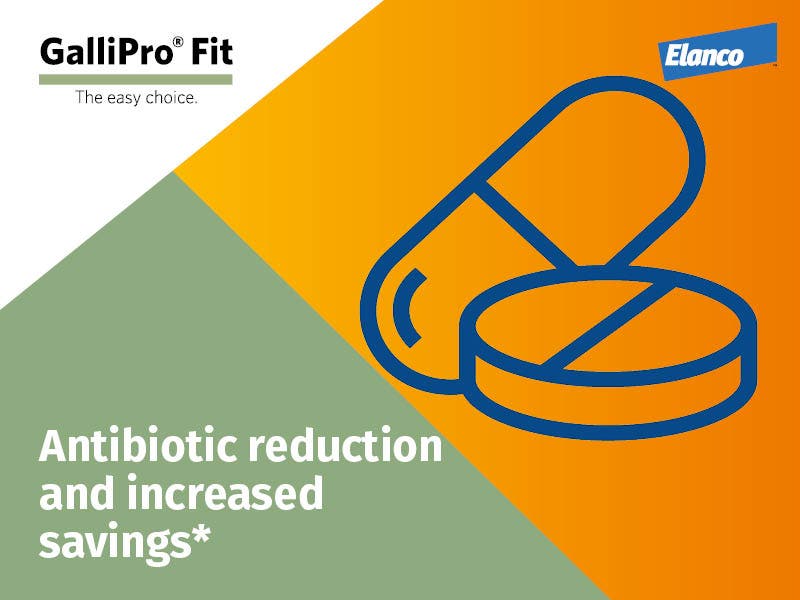 GalliPro® Fit

The easy choice.

Elanco

Antibiotic reduction and increased savings*